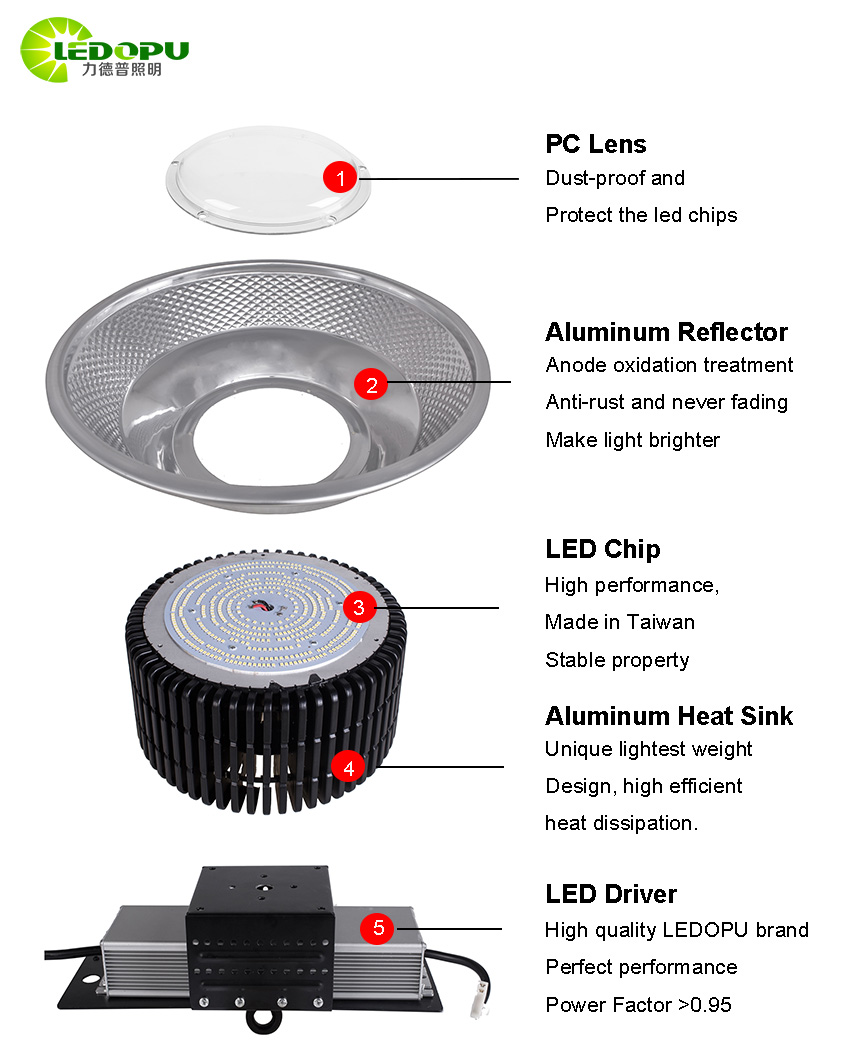 LEDOPU
力德普照明

1
PC Lens
Dust-proof and
Protect the led chips

2
Aluminum Reflector
Anode oxidation treatment
Anti-rust and never fading
Make light brighter

3
LED Chip
High performance,
Made in Taiwan
Stable property

4
Aluminum Heat Sink
Unique lightest weight
Design, high efficient
heat dissipation.

5
LED Driver
High quality LEDOPU brand
Perfect performance
Power Factor >0.95